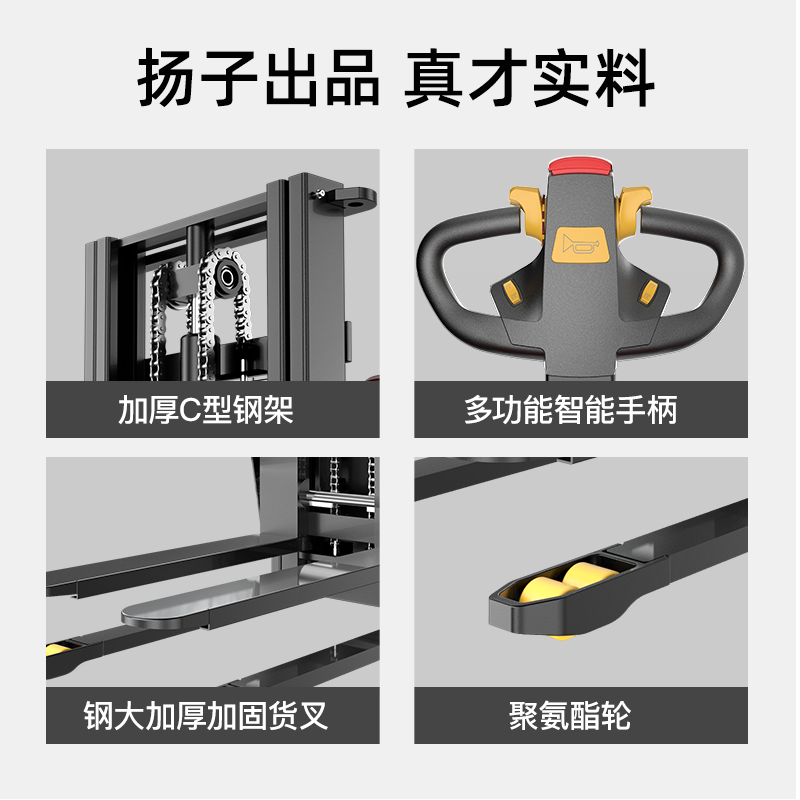 扬子出品 真才实料

加厚C型钢架

多功能智能手柄

钢大加厚加固货叉

聚氨酯轮